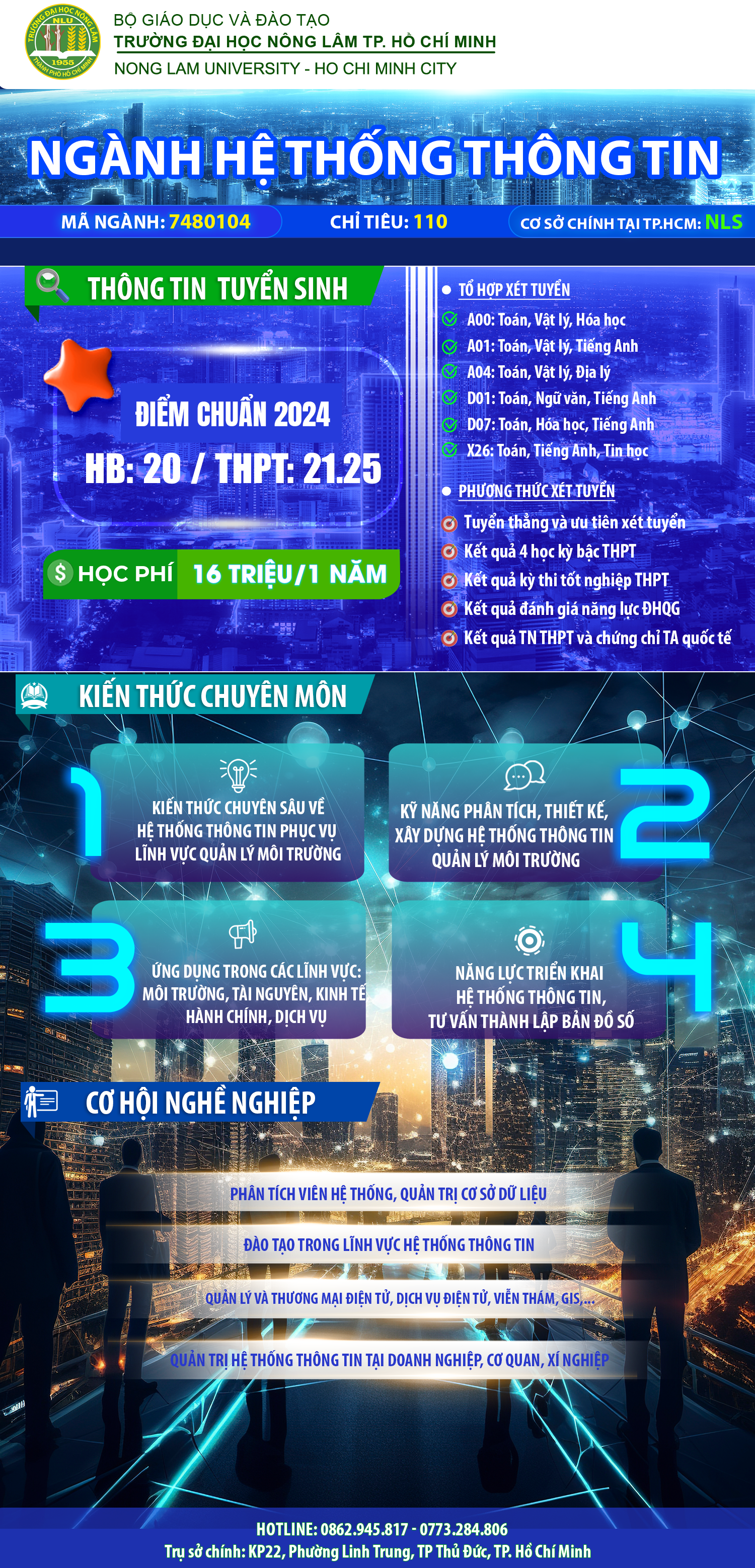 TRƯỜNG ĐẠI HỌC NÔNG LÂM NLU 1955 THÀNH PHỐ HỒ CHÍ MINH

BỘ GIÁO DỤC VÀ ĐÀO TẠO
TRƯỜNG ĐẠI HỌC NÔNG LÂM TP. HỒ CHÍ MINH
NONG LAM UNIVERSITY - HO CHI MINH CITY

NGÀNH HỆ THỐNG THÔNG TIN

MÃ NGÀNH: 7480104
CHỈ TIÊU: 110
CƠ SỞ CHÍNH TẠI TP.HCM: NLS

THÔNG TIN TUYỂN SINH

ĐIỂM CHUẨN 2024
HB: 20 / THPT: 21.25

$ HỌC PHÍ 16 TRIỆU/1 NĂM

TỔ HỢP XÉT TUYỂN
A00: Toán, Vật lý, Hóa học
A01: Toán, Vật lý, Tiếng Anh
A04: Toán, Vật lý, Địa lý
D01: Toán, Ngữ văn, Tiếng Anh
D07: Toán, Hóa học, Tiếng Anh
X26: Toán, Tiếng Anh, Tin học

PHƯƠNG THỨC XÉT TUYỂN
Tuyển thẳng và ưu tiên xét tuyển
Kết quả 4 học kỳ bậc THPT
Kết quả kỳ thi tốt nghiệp THPT
Kết quả đánh giá năng lực ĐHQG
Kết quả TN THPT và chứng chỉ TA quốc tế

KIẾN THỨC CHUYÊN MÔN

1
KIẾN THỨC CHUYÊN SÂU VỀ HỆ THỐNG THÔNG TIN PHỤC VỤ LĨNH VỰC QUẢN LÝ MÔI TRƯỜNG

2
KỸ NĂNG PHÂN TÍCH, THIẾT KẾ, XÂY DỰNG HỆ THỐNG THÔNG TIN QUẢN LÝ MÔI TRƯỜNG

3
ỨNG DỤNG TRONG CÁC LĨNH VỰC: MÔI TRƯỜNG, TÀI NGUYÊN, KINH TẾ HÀNH CHÍNH, DỊCH VỤ

4
NĂNG LỰC TRIỂN KHAI HỆ THỐNG THÔNG TIN, TƯ VẤN THÀNH LẬP BẢN ĐỒ SỐ

CƠ HỘI NGHỀ NGHIỆP

PHÂN TÍCH VIÊN HỆ THỐNG, QUẢN TRỊ CƠ SỞ DỮ LIỆU
ĐÀO TẠO TRONG LĨNH VỰC HỆ THỐNG THÔNG TIN
QUẢN LÝ VÀ THƯƠNG MẠI ĐIỆN TỬ, DỊCH VỤ ĐIỆN TỬ, VIỄN THÁM, GIS,...
QUẢN TRỊ HỆ THỐNG THÔNG TIN TẠI DOANH NGHIỆP, CƠ QUAN, XÍ NGHIỆP

HOTLINE: 0862.945.817 - 0773.284.806
Trụ sở chính: KP22, Phường Linh Trung, TP Thủ Đức, TP. Hồ Chí Minh