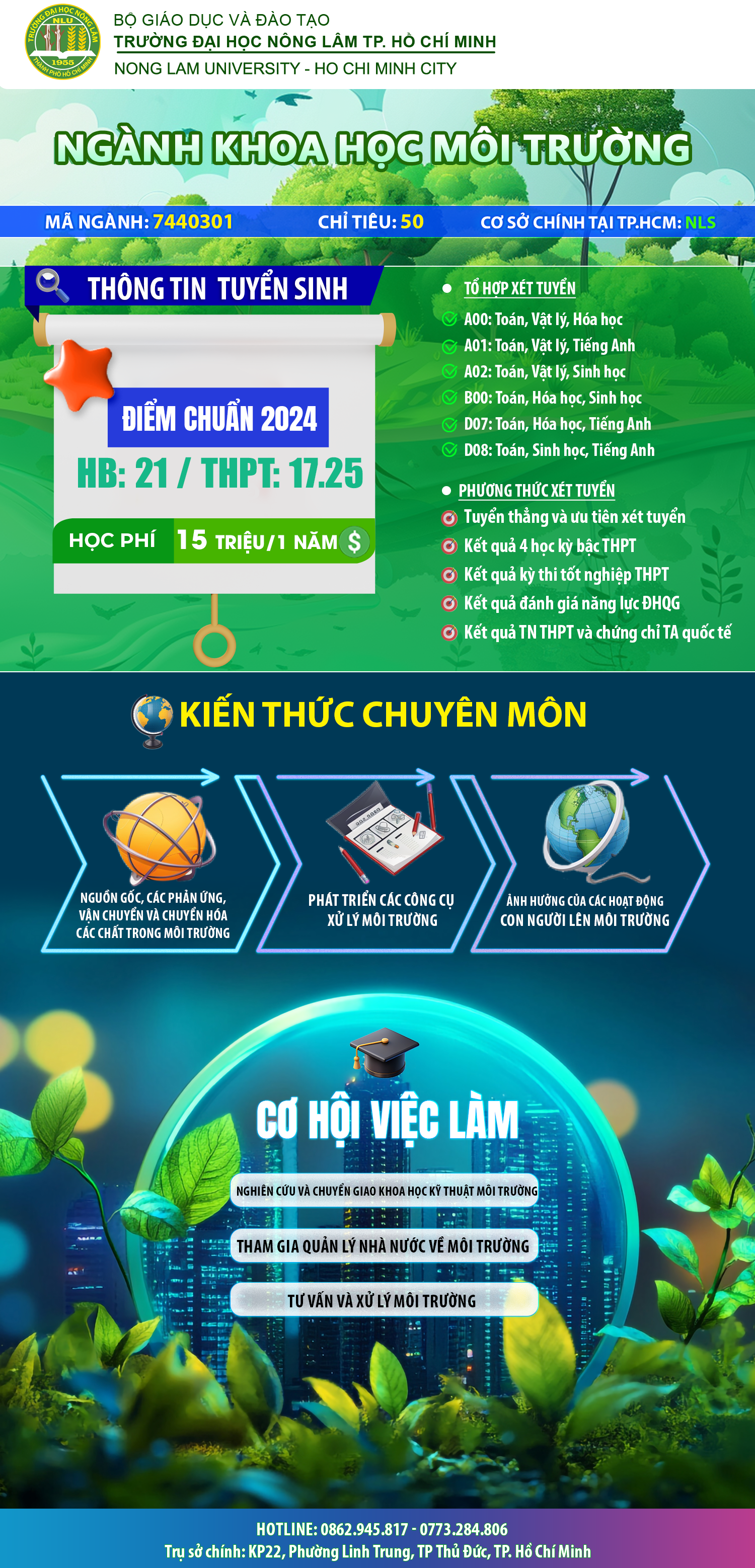 TRƯỜNG ĐẠI HỌC NÔNG LÂM
NLU
1955
THÀNH PHỐ HỒ CHÍ MINH

BỘ GIÁO DỤC VÀ ĐÀO TẠO
TRƯỜNG ĐẠI HỌC NÔNG LÂM TP. HỒ CHÍ MINH
NONG LAM UNIVERSITY - HO CHI MINH CITY

NGÀNH KHOA HỌC MÔI TRƯỜNG

MÃ NGÀNH: 7440301 CHỈ TIÊU: 50 CƠ SỞ CHÍNH TẠI TP.HCM: NLS

THÔNG TIN TUYỂN SINH

ĐIỂM CHUẨN 2024
HB: 21 / THPT: 17.25

HỌC PHÍ 15 TRIỆU/1 NĂM $

TỔ HỢP XÉT TUYỂN
A00: Toán, Vật lý, Hóa học
A01: Toán, Vật lý, Tiếng Anh
A02: Toán, Vật lý, Sinh học
B00: Toán, Hóa học, Sinh học
D07: Toán, Hóa học, Tiếng Anh
D08: Toán, Sinh học, Tiếng Anh

PHƯƠNG THỨC XÉT TUYỂN
Tuyển thẳng và ưu tiên xét tuyển
Kết quả 4 học kỳ bậc THPT
Kết quả kỳ thi tốt nghiệp THPT
Kết quả đánh giá năng lực ĐHQG
Kết quả TN THPT và chứng chỉ TA quốc tế

KIẾN THỨC CHUYÊN MÔN

NGUỒN GỐC, CÁC PHẢN ỨNG, VẬN CHUYỂN VÀ CHUYỂN HÓA CÁC CHẤT TRONG MÔI TRƯỜNG

PHÁT TRIỂN CÁC CÔNG CỤ XỬ LÝ MÔI TRƯỜNG

ẢNH HƯỞNG CỦA CÁC HOẠT ĐỘNG CON NGƯỜI LÊN MÔI TRƯỜNG

CƠ HỘI VIỆC LÀM

NGHIÊN CỨU VÀ CHUYỂN GIAO KHOA HỌC KỸ THUẬT MÔI TRƯỜNG

THAM GIA QUẢN LÝ NHÀ NƯỚC VỀ MÔI TRƯỜNG

TƯ VẤN VÀ XỬ LÝ MÔI TRƯỜNG

HOTLINE: 0862.945.817 - 0773.284.806
Trụ sở chính: KP22, Phường Linh Trung, TP Thủ Đức, TP. Hồ Chí Minh