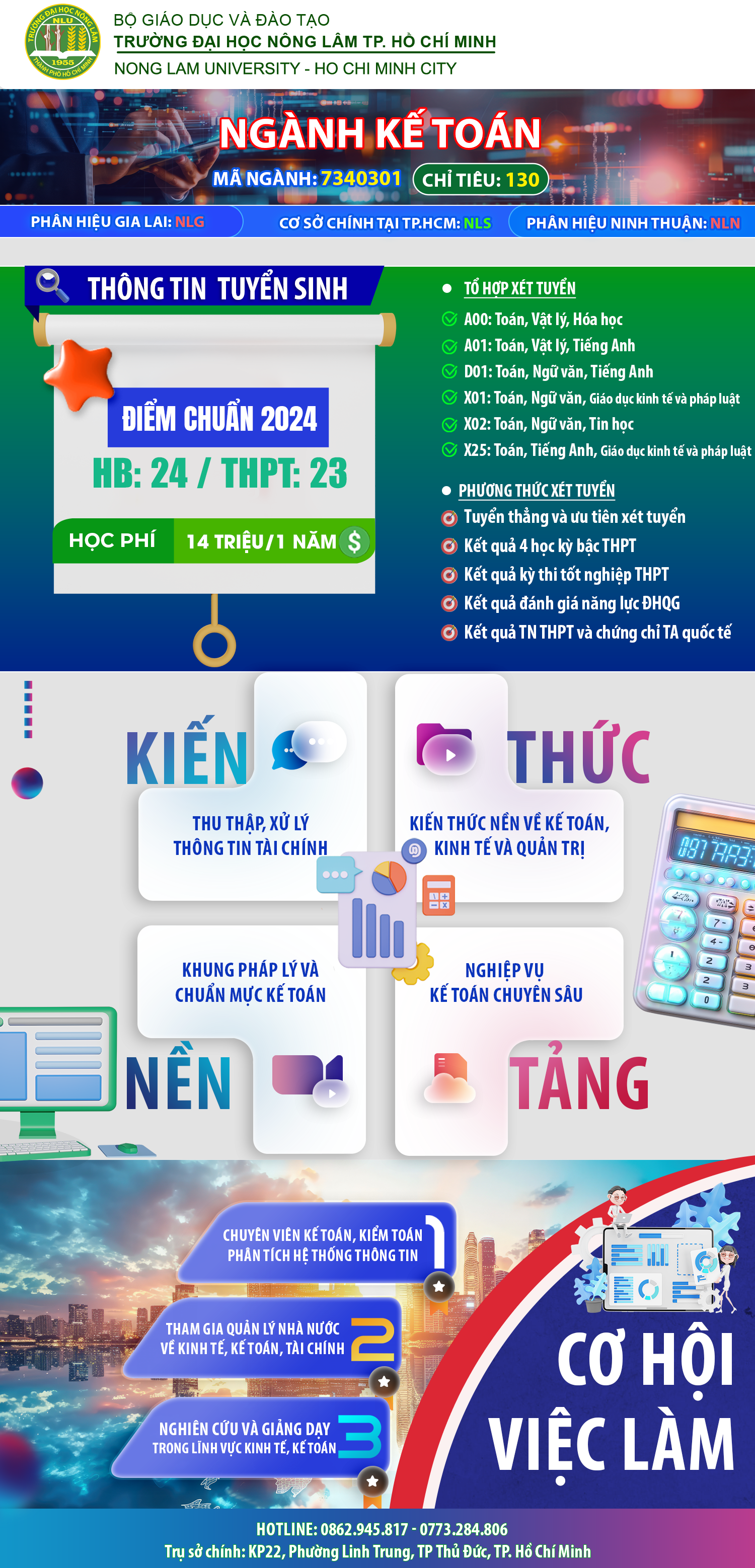 TRƯỜNG ĐẠI HỌC NÔNG LÂM
NLU
1955
THÀNH PHỐ HỒ CHÍ MINH

BỘ GIÁO DỤC VÀ ĐÀO TẠO
TRƯỜNG ĐẠI HỌC NÔNG LÂM TP. HỒ CHÍ MINH
NONG LAM UNIVERSITY - HO CHI MINH CITY

NGÀNH KẾ TOÁN
MÃ NGÀNH: 7340301 CHỈ TIÊU: 130

PHÂN HIỆU GIA LAI: NLG
CƠ SỞ CHÍNH TẠI TP.HCM: NLS
PHÂN HIỆU NINH THUẬN: NLN

THÔNG TIN TUYỂN SINH

ĐIỂM CHUẨN 2024
HB: 24 / THPT: 23

HỌC PHÍ 14 TRIỆU/1 NĂM $

TỔ HỢP XÉT TUYỂN
A00: Toán, Vật lý, Hóa học
A01: Toán, Vật lý, Tiếng Anh
D01: Toán, Ngữ văn, Tiếng Anh
X01: Toán, Ngữ văn, Giáo dục kinh tế và pháp luật
X02: Toán, Ngữ văn, Tin học
X25: Toán, Tiếng Anh, Giáo dục kinh tế và pháp luật

PHƯƠNG THỨC XÉT TUYỂN
Tuyển thẳng và ưu tiên xét tuyển
Kết quả 4 học kỳ bậc THPT
Kết quả kỳ thi tốt nghiệp THPT
Kết quả đánh giá năng lực ĐHQG
Kết quả TN THPT và chứng chỉ TA quốc tế

KIẾN
THỨC
THU THẬP, XỬ LÝ THÔNG TIN TÀI CHÍNH
KIẾN THỨC NỀN VỀ KẾ TOÁN, KINH TẾ VÀ QUẢN TRỊ
KHUNG PHÁP LÝ VÀ CHUẨN MỰC KẾ TOÁN
NGHIỆP VỤ KẾ TOÁN CHUYÊN SÂU
NỀN
TẢNG

CHUYÊN VIÊN KẾ TOÁN, KIỂM TOÁN PHÂN TÍCH HỆ THỐNG THÔNG TIN 1
THAM GIA QUẢN LÝ NHÀ NƯỚC VỀ KINH TẾ, KẾ TOÁN, TÀI CHÍNH 2
NGHIÊN CỨU VÀ GIẢNG DẠY TRONG LĨNH VỰC KINH TẾ, KẾ TOÁN 3

CƠ HỘI VIỆC LÀM

HOTLINE: 0862.945.817 - 0773.284.806
Trụ sở chính: KP22, Phường Linh Trung, TP Thủ Đức, TP. Hồ Chí Minh