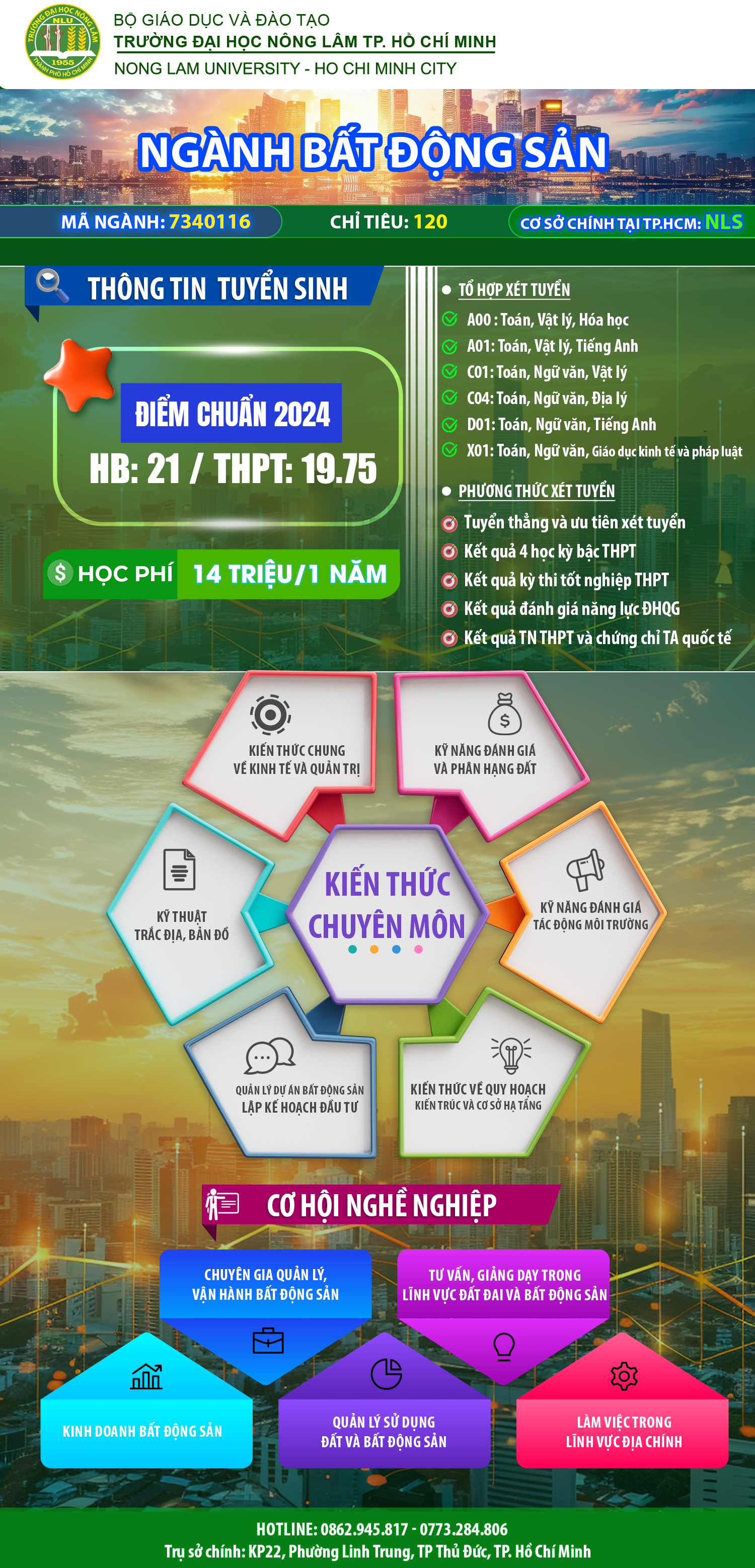 TRƯỜNG ĐẠI HỌC NÔNG LÂM
NLU
1955
THÀNH PHỐ HỒ CHÍ MINH

BỘ GIÁO DỤC VÀ ĐÀO TẠO
TRƯỜNG ĐẠI HỌC NÔNG LÂM TP. HỒ CHÍ MINH
NONG LAM UNIVERSITY - HO CHI MINH CITY

NGÀNH BẤT ĐỘNG SẢN

MÃ NGÀNH: 7340116
CHỈ TIÊU: 120
CƠ SỞ CHÍNH TẠI TP.HCM: NLS

THÔNG TIN TUYỂN SINH

ĐIỂM CHUẨN 2024
HB: 21 / THPT: 19.75

HỌC PHÍ 14 TRIỆU/1 NĂM

TỔ HỢP XÉT TUYỂN
A00 : Toán, Vật lý, Hóa học
A01: Toán, Vật lý, Tiếng Anh
C01: Toán, Ngữ văn, Vật lý
C04: Toán, Ngữ văn, Địa lý
D01: Toán, Ngữ văn, Tiếng Anh
X01: Toán, Ngữ văn, Giáo dục kinh tế và pháp luật

PHƯƠNG THỨC XÉT TUYỂN
Tuyển thẳng và ưu tiên xét tuyển
Kết quả 4 học kỳ bậc THPT
Kết quả kỳ thi tốt nghiệp THPT
Kết quả đánh giá năng lực ĐHQG
Kết quả TN THPT và chứng chỉ TA quốc tế

KIẾN THỨC CHUNG VỀ KINH TẾ VÀ QUẢN TRỊ
KỸ NĂNG ĐÁNH GIÁ VÀ PHÂN HẠNG ĐẤT
KỸ THUẬT TRẮC ĐỊA, BẢN ĐỒ
KIẾN THỨC CHUYÊN MÔN
KỸ NĂNG ĐÁNH GIÁ TÁC ĐỘNG MÔI TRƯỜNG
QUẢN LÝ DỰ ÁN BẤT ĐỘNG SẢN LẬP KẾ HOẠCH ĐẦU TƯ
KIẾN THỨC VỀ QUY HOẠCH KIẾN TRÚC VÀ CƠ SỞ HẠ TẦNG

CƠ HỘI NGHỀ NGHIỆP

CHUYÊN GIA QUẢN LÝ, VẬN HÀNH BẤT ĐỘNG SẢN
TƯ VẤN, GIẢNG DẠY TRONG LĨNH VỰC ĐẤT ĐAI VÀ BẤT ĐỘNG SẢN
KINH DOANH BẤT ĐỘNG SẢN
QUẢN LÝ SỬ DỤNG ĐẤT VÀ BẤT ĐỘNG SẢN
LÀM VIỆC TRONG LĨNH VỰC ĐỊA CHÍNH

HOTLINE: 0862.945.817 - 0773.284.806
Trụ sở chính: KP22, Phường Linh Trung, TP Thủ Đức, TP. Hồ Chí Minh