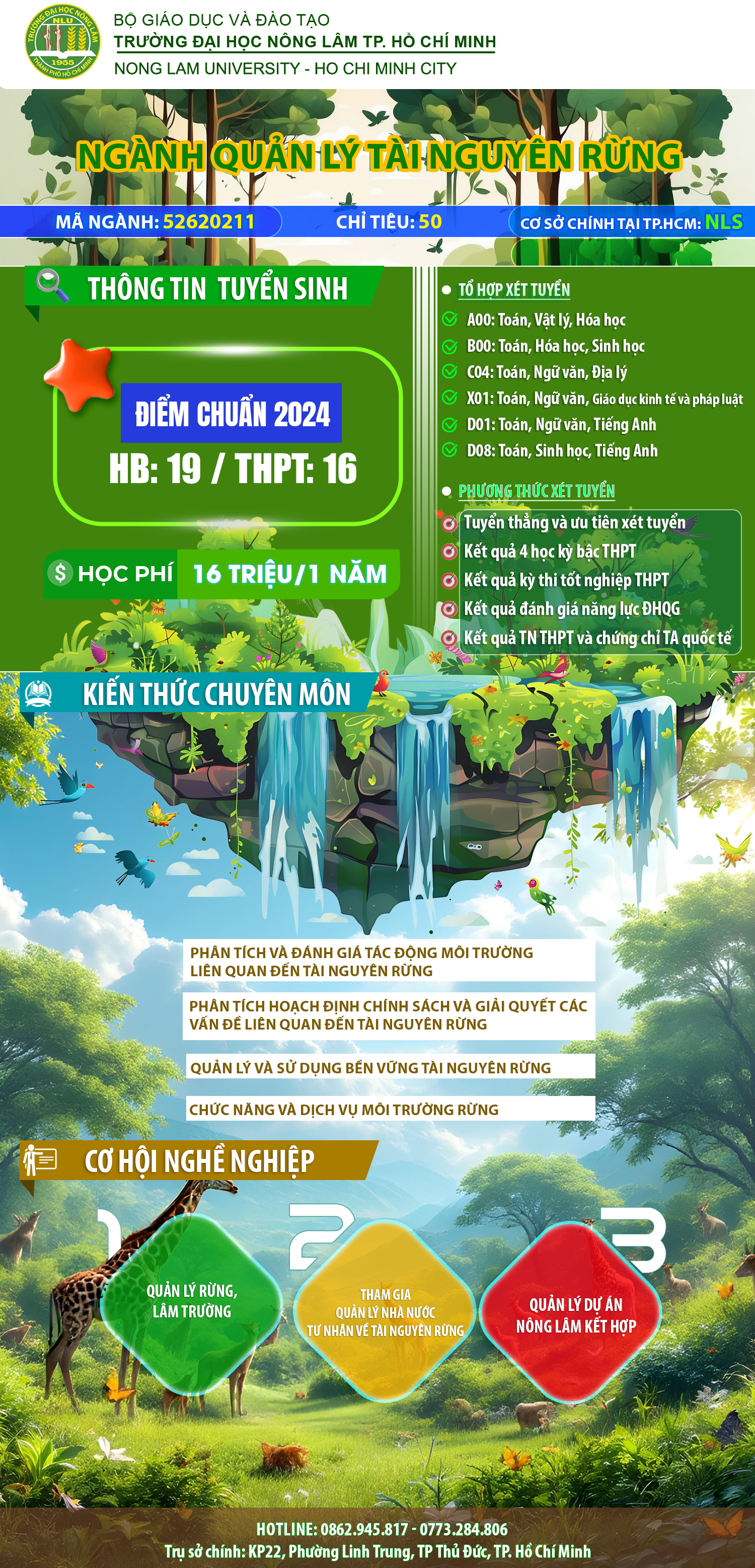 TRƯỜNG ĐẠI HỌC NÔNG LÂM
NLU
1955
THÀNH PHỐ HỒ CHÍ MINH

BỘ GIÁO DỤC VÀ ĐÀO TẠO
TRƯỜNG ĐẠI HỌC NÔNG LÂM TP. HỒ CHÍ MINH
NONG LAM UNIVERSITY - HO CHI MINH CITY

NGÀNH QUẢN LÝ TÀI NGUYÊN RỪNG

MÃ NGÀNH: 52620211
CHỈ TIÊU: 50
CƠ SỞ CHÍNH TẠI TP.HCM: NLS

THÔNG TIN TUYỂN SINH

ĐIỂM CHUẨN 2024
HB: 19 / THPT: 16

$ HỌC PHÍ 16 TRIỆU/1 NĂM

TỔ HỢP XÉT TUYỂN
A00: Toán, Vật lý, Hóa học
B00: Toán, Hóa học, Sinh học
C04: Toán, Ngữ văn, Địa lý
X01: Toán, Ngữ văn, Giáo dục kinh tế và pháp luật
D01: Toán, Ngữ văn, Tiếng Anh
D08: Toán, Sinh học, Tiếng Anh

PHƯƠNG THỨC XÉT TUYỂN
Tuyển thẳng và ưu tiên xét tuyển
Kết quả 4 học kỳ bậc THPT
Kết quả kỳ thi tốt nghiệp THPT
Kết quả đánh giá năng lực ĐHQG
Kết quả TN THPT và chứng chỉ TA quốc tế

KIẾN THỨC CHUYÊN MÔN

PHÂN TÍCH VÀ ĐÁNH GIÁ TÁC ĐỘNG MÔI TRƯỜNG LIÊN QUAN ĐẾN TÀI NGUYÊN RỪNG

PHÂN TÍCH HOẠCH ĐỊNH CHÍNH SÁCH VÀ GIẢI QUYẾT CÁC VẤN ĐỀ LIÊN QUAN ĐẾN TÀI NGUYÊN RỪNG

QUẢN LÝ VÀ SỬ DỤNG BỀN VỮNG TÀI NGUYÊN RỪNG

CHỨC NĂNG VÀ DỊCH VỤ MÔI TRƯỜNG RỪNG

CƠ HỘI NGHỀ NGHIỆP

1
QUẢN LÝ RỪNG, LÂM TRƯỜNG

2
THAM GIA QUẢN LÝ NHÀ NƯỚC TƯ NHÂN VỀ TÀI NGUYÊN RỪNG

3
QUẢN LÝ DỰ ÁN NÔNG LÂM KẾT HỢP

HOTLINE: 0862.945.817 - 0773.284.806
Trụ sở chính: KP22, Phường Linh Trung, TP Thủ Đức, TP. Hồ Chí Minh