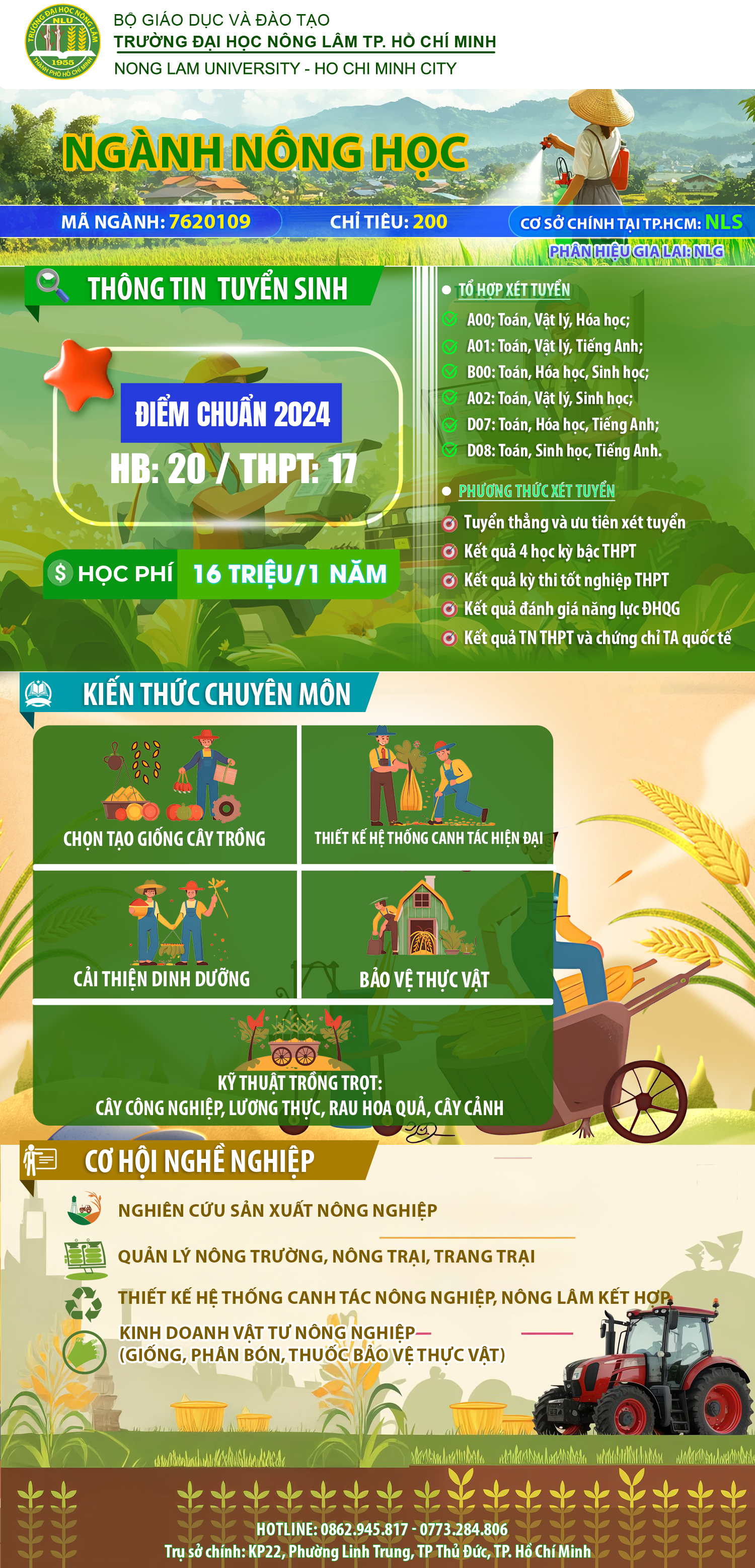 TRƯỜNG ĐẠI HỌC NÔNG LÂM
NLU
1955
THÀNH PHỐ HỒ CHÍ MINH

BỘ GIÁO DỤC VÀ ĐÀO TẠO
TRƯỜNG ĐẠI HỌC NÔNG LÂM TP. HỒ CHÍ MINH
NONG LAM UNIVERSITY - HO CHI MINH CITY

NGÀNH NÔNG HỌC

MÃ NGÀNH: 7620109
CHỈ TIÊU: 200
CƠ SỞ CHÍNH TẠI TP.HCM: NLS
PHÂN HIỆU GIA LAI: NLG

THÔNG TIN TUYỂN SINH

ĐIỂM CHUẨN 2024
HB: 20 / THPT: 17

$ HỌC PHÍ 16 TRIỆU/1 NĂM

TỔ HỢP XÉT TUYỂN
A00; Toán, Vật lý, Hóa học;
A01: Toán, Vật lý, Tiếng Anh;
B00: Toán, Hóa học, Sinh học;
A02: Toán, Vật lý, Sinh học;
D07: Toán, Hóa học, Tiếng Anh;
D08: Toán, Sinh học, Tiếng Anh.

PHƯƠNG THỨC XÉT TUYỂN
Tuyển thẳng và ưu tiên xét tuyển
Kết quả 4 học kỳ bậc THPT
Kết quả kỳ thi tốt nghiệp THPT
Kết quả đánh giá năng lực ĐHQG
Kết quả TN THPT và chứng chỉ TA quốc tế

KIẾN THỨC CHUYÊN MÔN

CHỌN TẠO GIỐNG CÂY TRỒNG
THIẾT KẾ HỆ THỐNG CANH TÁC HIỆN ĐẠI
CẢI THIỆN DINH DƯỠNG
BẢO VỆ THỰC VẬT
KỸ THUẬT TRỒNG TRỌT:
CÂY CÔNG NGHIỆP, LƯƠNG THỰC, RAU HOA QUẢ, CÂY CẢNH

CƠ HỘI NGHỀ NGHIỆP

NGHIÊN CỨU SẢN XUẤT NÔNG NGHIỆP
QUẢN LÝ NÔNG TRƯỜNG, NÔNG TRẠI, TRANG TRẠI
THIẾT KẾ HỆ THỐNG CANH TÁC NÔNG NGHIỆP, NÔNG LÂM KẾT HỢP
KINH DOANH VẬT TƯ NÔNG NGHIỆP
(GIỐNG, PHÂN BÓN, THUỐC BẢO VỆ THỰC VẬT)

HOTLINE: 0862.945.817 - 0773.284.806
Trụ sở chính: KP22, Phường Linh Trung, TP Thủ Đức, TP. Hồ Chí Minh