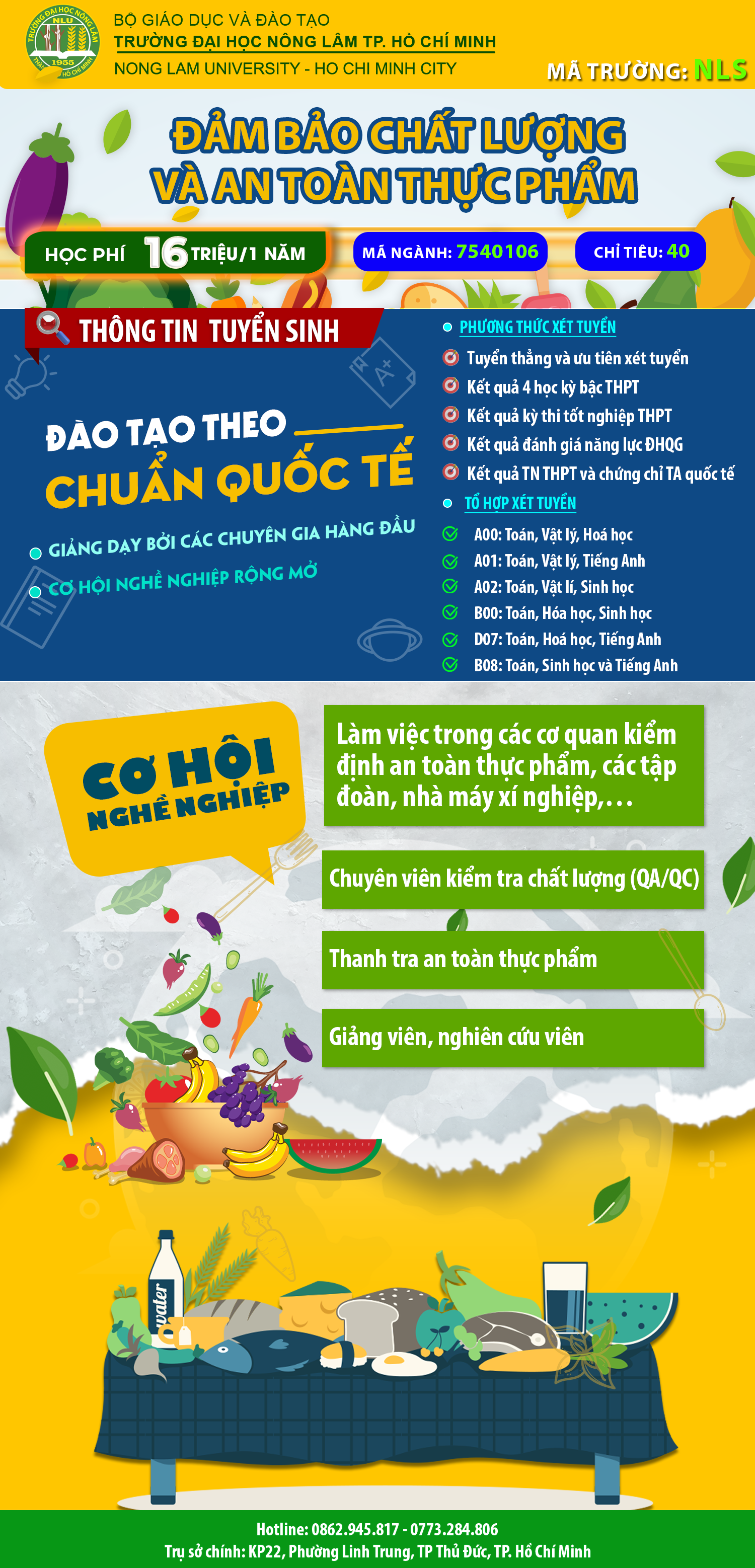 TRƯỜNG ĐẠI HỌC NÔNG LÂM
NLU
1955
THÀNH PHỐ HỒ CHÍ MINH

BỘ GIÁO DỤC VÀ ĐÀO TẠO
TRƯỜNG ĐẠI HỌC NÔNG LÂM TP. HỒ CHÍ MINH
NONG LAM UNIVERSITY - HO CHI MINH CITY

MÃ TRƯỜNG: NLS

ĐẢM BẢO CHẤT LƯỢNG VÀ AN TOÀN THỰC PHẨM

HỌC PHÍ 16 TRIỆU/1 NĂM

MÃ NGÀNH: 7540106

CHỈ TIÊU: 40

THÔNG TIN TUYỂN SINH

ĐÀO TẠO THEO CHUẨN QUỐC TẾ

GIẢNG DẠY BỞI CÁC CHUYÊN GIA HÀNG ĐẦU

CƠ HỘI NGHỀ NGHIỆP RỘNG MỞ

PHƯƠNG THỨC XÉT TUYỂN
Tuyển thẳng và ưu tiên xét tuyển
Kết quả 4 học kỳ bậc THPT
Kết quả kỳ thi tốt nghiệp THPT
Kết quả đánh giá năng lực ĐHQG
Kết quả TN THPT và chứng chỉ TA quốc tế

TỔ HỢP XÉT TUYỂN
A00: Toán, Vật lý, Hoá học
A01: Toán, Vật lý, Tiếng Anh
A02: Toán, Vật lí, Sinh học
B00: Toán, Hóa học, Sinh học
D07: Toán, Hoá học, Tiếng Anh
B08: Toán, Sinh học và Tiếng Anh

CƠ HỘI NGHỀ NGHIỆP

Làm việc trong các cơ quan kiểm định an toàn thực phẩm, các tập đoàn, nhà máy xí nghiệp,...

Chuyên viên kiểm tra chất lượng (QA/QC)

Thanh tra an toàn thực phẩm

Giảng viên, nghiên cứu viên

water

Hotline: 0862.945.817 - 0773.284.806
Trụ sở chính: KP22, Phường Linh Trung, TP Thủ Đức, TP. Hồ Chí Minh