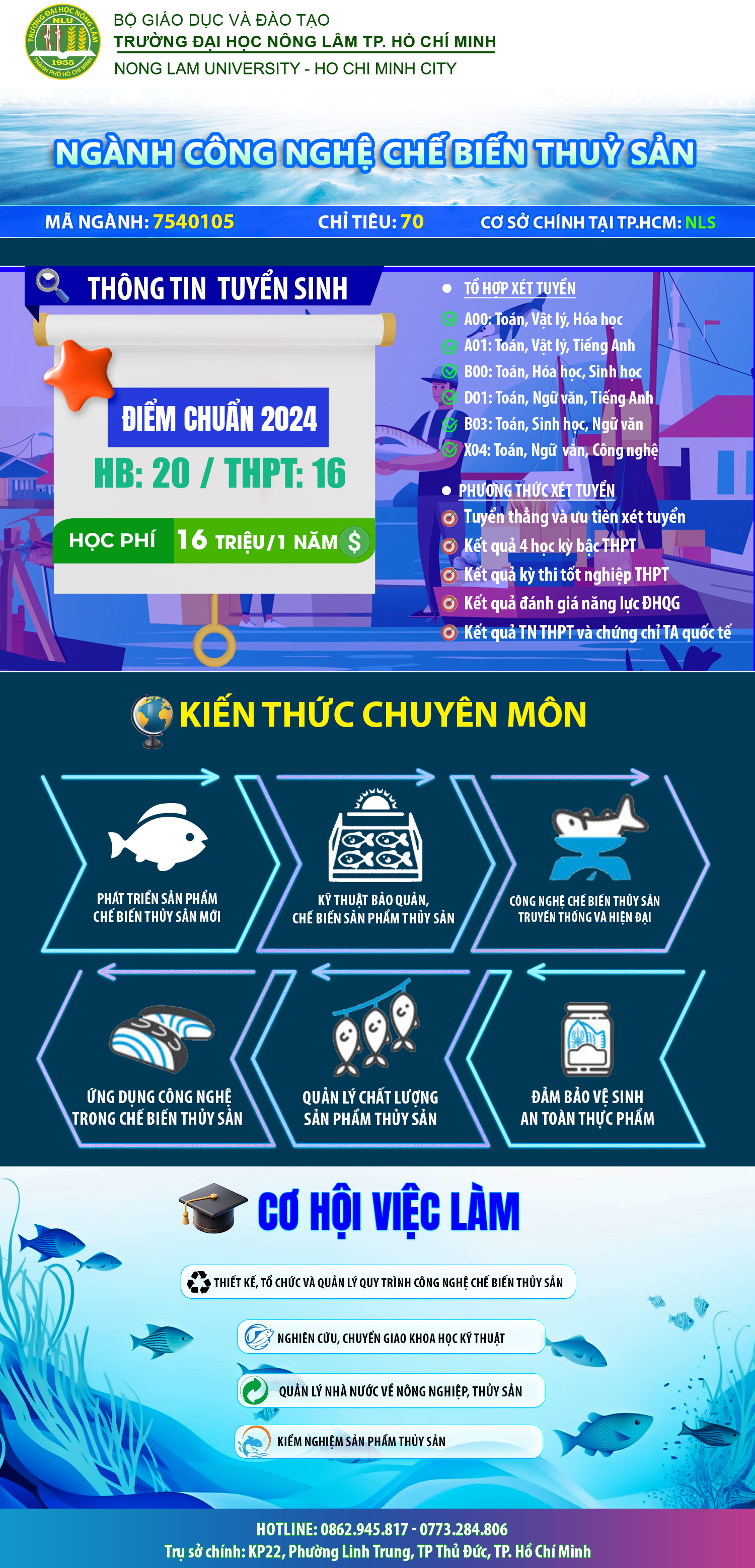 TRƯỜNG ĐẠI HỌC NÔNG LÂM
NLU
1955
THÀNH PHỐ HỒ CHÍ MINH

BỘ GIÁO DỤC VÀ ĐÀO TẠO
TRƯỜNG ĐẠI HỌC NÔNG LÂM TP. HỒ CHÍ MINH
NONG LAM UNIVERSITY - HO CHI MINH CITY

NGÀNH CÔNG NGHỆ CHẾ BIẾN THUỶ SẢN

MÃ NGÀNH: 7540105
CHỈ TIÊU: 70
CƠ SỞ CHÍNH TẠI TP.HCM: NLS

THÔNG TIN TUYỂN SINH

ĐIỂM CHUẨN 2024
HB: 20 / THPT: 16

HỌC PHÍ 16 TRIỆU/1 NĂM $

TỔ HỢP XÉT TUYỂN
A00: Toán, Vật lý, Hóa học
A01: Toán, Vật lý, Tiếng Anh
B00: Toán, Hóa học, Sinh học
D01: Toán, Ngữ văn, Tiếng Anh
B03: Toán, Sinh học, Ngữ văn
X04: Toán, Ngữ văn, Công nghệ

PHƯƠNG THỨC XÉT TUYỂN
Tuyển thẳng và ưu tiên xét tuyển
Kết quả 4 học kỳ bậc THPT
Kết quả kỳ thi tốt nghiệp THPT
Kết quả đánh giá năng lực ĐHQG
Kết quả TN THPT và chứng chỉ TA quốc tế

KIẾN THỨC CHUYÊN MÔN

PHÁT TRIỂN SẢN PHẨM CHẾ BIẾN THỦY SẢN MỚI
KỸ THUẬT BẢO QUẢN, CHẾ BIẾN SẢN PHẨM THỦY SẢN
CÔNG NGHỆ CHẾ BIẾN THỦY SẢN TRUYỀN THỐNG VÀ HIỆN ĐẠI
ỨNG DỤNG CÔNG NGHỆ TRONG CHẾ BIẾN THỦY SẢN
QUẢN LÝ CHẤT LƯỢNG SẢN PHẨM THỦY SẢN
ĐẢM BẢO VỆ SINH AN TOÀN THỰC PHẨM

CƠ HỘI VIỆC LÀM

THIẾT KẾ, TỔ CHỨC VÀ QUẢN LÝ QUY TRÌNH CÔNG NGHỆ CHẾ BIẾN THỦY SẢN
NGHIÊN CỨU, CHUYỂN GIAO KHOA HỌC KỸ THUẬT
QUẢN LÝ NHÀ NƯỚC VỀ NÔNG NGHIỆP, THỦY SẢN
KIỂM NGHIỆM SẢN PHẨM THỦY SẢN

HOTLINE: 0862.945.817 - 0773.284.806
Trụ sở chính: KP22, Phường Linh Trung, TP Thủ Đức, TP. Hồ Chí Minh