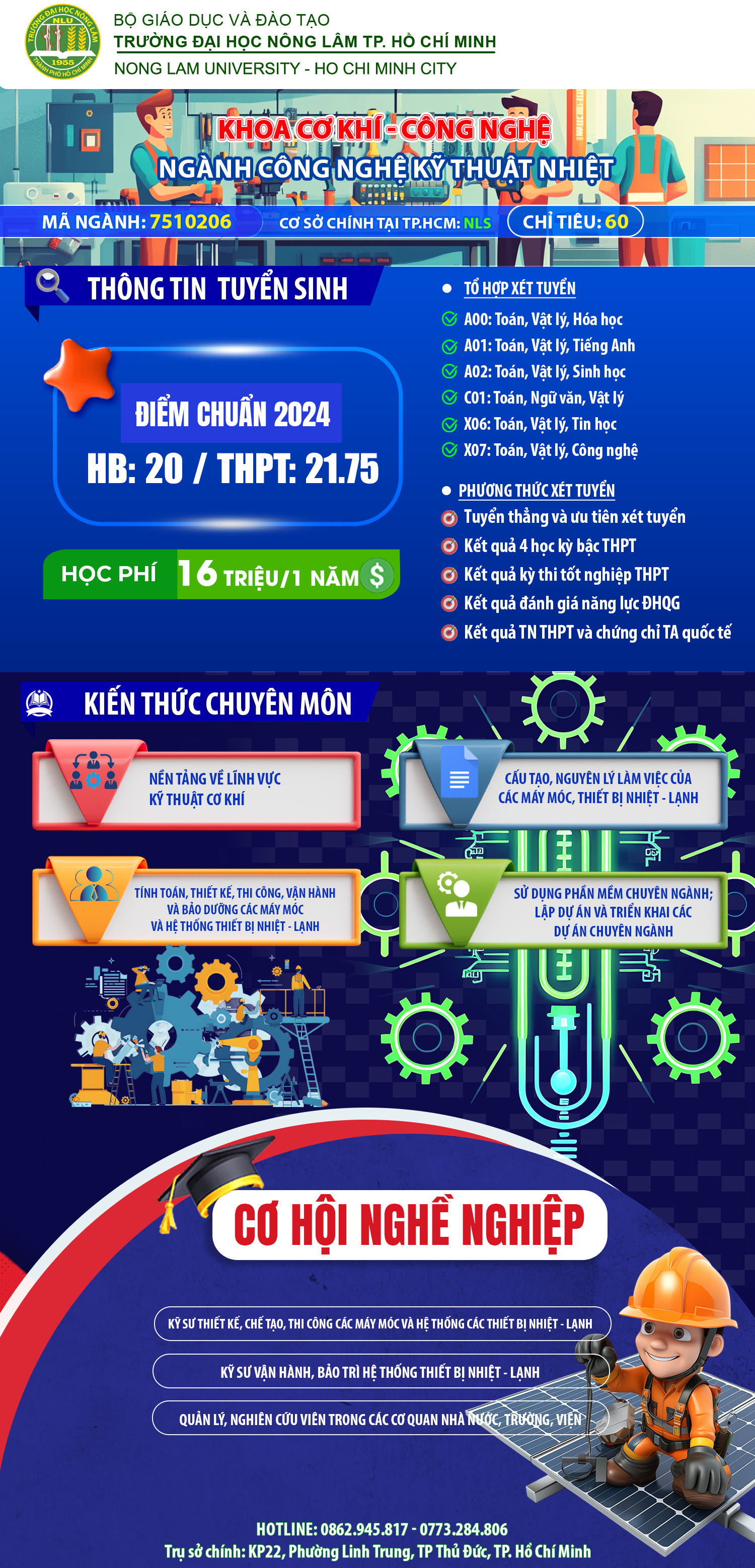 TRƯỜNG ĐẠI HỌC NÔNG LÂM
NLU
1955
THÀNH PHỐ HỒ CHÍ MINH

BỘ GIÁO DỤC VÀ ĐÀO TẠO
TRƯỜNG ĐẠI HỌC NÔNG LÂM TP. HỒ CHÍ MINH
NONG LAM UNIVERSITY - HO CHI MINH CITY

KHOA CƠ KHÍ - CÔNG NGHỆ
NGÀNH CÔNG NGHỆ KỸ THUẬT NHIỆT

MÃ NGÀNH: 7510206
CƠ SỞ CHÍNH TẠI TP.HCM: NLS
CHỈ TIÊU: 60

THÔNG TIN TUYỂN SINH

ĐIỂM CHUẨN 2024
HB: 20 / THPT: 21.75

HỌC PHÍ 16 TRIỆU/1 NĂM $

TỔ HỢP XÉT TUYỂN
A00: Toán, Vật lý, Hóa học
A01: Toán, Vật lý, Tiếng Anh
A02: Toán, Vật lý, Sinh học
C01: Toán, Ngữ văn, Vật lý
X06: Toán, Vật lý, Tin học
X07: Toán, Vật lý, Công nghệ

PHƯƠNG THỨC XÉT TUYỂN
Tuyển thẳng và ưu tiên xét tuyển
Kết quả 4 học kỳ bậc THPT
Kết quả kỳ thi tốt nghiệp THPT
Kết quả đánh giá năng lực ĐHQG
Kết quả TN THPT và chứng chỉ TA quốc tế

KIẾN THỨC CHUYÊN MÔN

NỀN TẢNG VỀ LĨNH VỰC KỸ THUẬT CƠ KHÍ

CẤU TẠO, NGUYÊN LÝ LÀM VIỆC CỦA CÁC MÁY MÓC, THIẾT BỊ NHIỆT - LẠNH

TÍNH TOÁN, THIẾT KẾ, THI CÔNG, VẬN HÀNH VÀ BẢO DƯỠNG CÁC MÁY MÓC VÀ HỆ THỐNG THIẾT BỊ NHIỆT - LẠNH

SỬ DỤNG PHẦN MỀM CHUYÊN NGÀNH; LẬP DỰ ÁN VÀ TRIỂN KHAI CÁC DỰ ÁN CHUYÊN NGÀNH

CƠ HỘI NGHỀ NGHIỆP

KỸ SƯ THIẾT KẾ, CHẾ TẠO, THI CÔNG CÁC MÁY MÓC VÀ HỆ THỐNG CÁC THIẾT BỊ NHIỆT - LẠNH

KỸ SƯ VẬN HÀNH, BẢO TRÌ HỆ THỐNG THIẾT BỊ NHIỆT - LẠNH

QUẢN LÝ, NGHIÊN CỨU VIÊN TRONG CÁC CƠ QUAN NHÀ NƯỚC, TRƯỜNG, VIỆN

HOTLINE: 0862.945.817 - 0773.284.806
Trụ sở chính: KP22, Phường Linh Trung, TP Thủ Đức, TP. Hồ Chí Minh