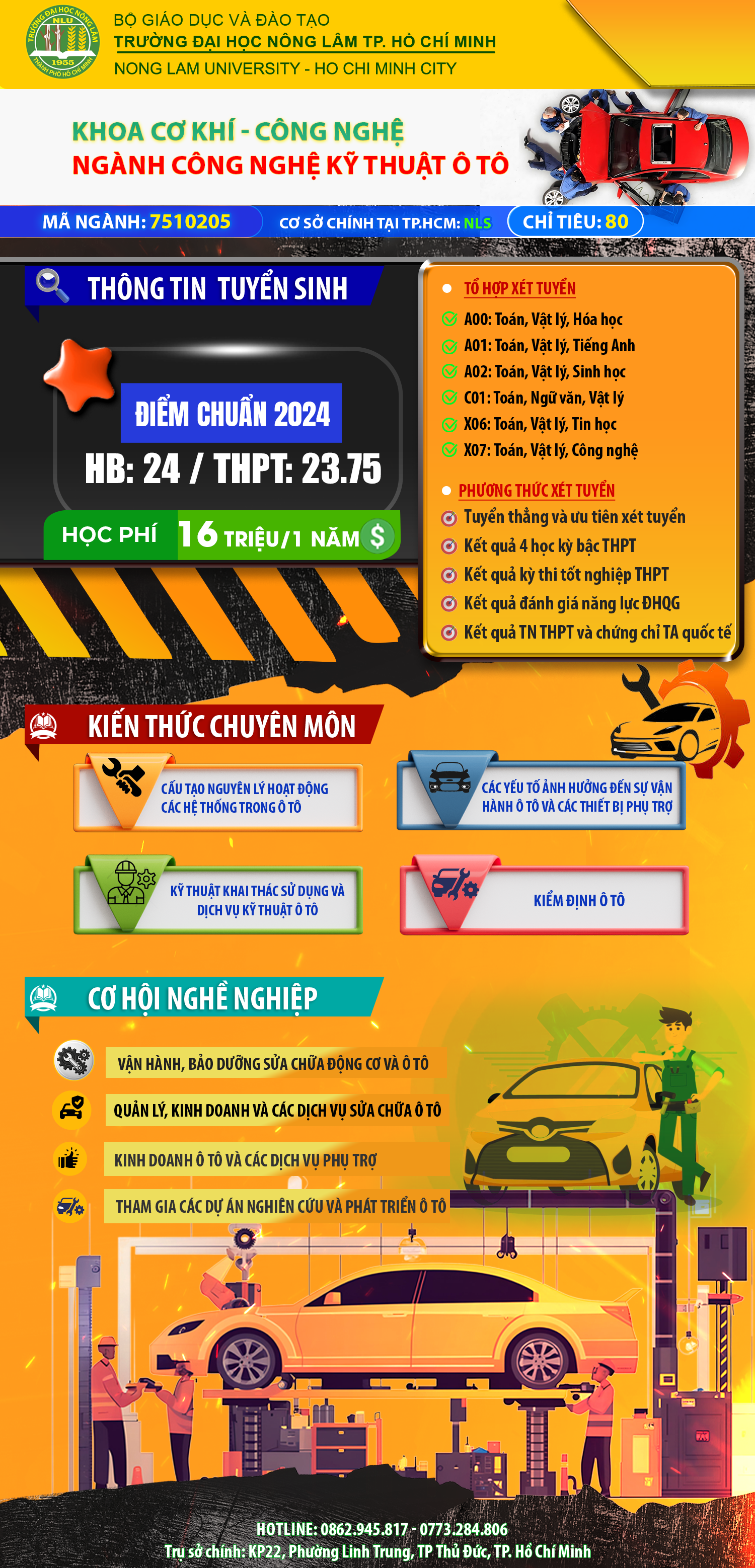 TRƯỜNG ĐẠI HỌC NÔNG LÂM
NLU
1955
THÀNH PHỐ HỒ CHÍ MINH

BỘ GIÁO DỤC VÀ ĐÀO TẠO
TRƯỜNG ĐẠI HỌC NÔNG LÂM TP. HỒ CHÍ MINH
NONG LAM UNIVERSITY - HO CHI MINH CITY

KHOA CƠ KHÍ - CÔNG NGHỆ
NGÀNH CÔNG NGHỆ KỸ THUẬT Ô TÔ

MÃ NGÀNH: 7510205
CƠ SỞ CHÍNH TẠI TP.HCM: NLS
CHỈ TIÊU: 80

THÔNG TIN TUYỂN SINH

ĐIỂM CHUẨN 2024
HB: 24 / THPT: 23.75

HỌC PHÍ 16 TRIỆU/1 NĂM $

TỔ HỢP XÉT TUYỂN
A00: Toán, Vật lý, Hóa học
A01: Toán, Vật lý, Tiếng Anh
A02: Toán, Vật lý, Sinh học
C01: Toán, Ngữ văn, Vật lý
X06: Toán, Vật lý, Tin học
X07: Toán, Vật lý, Công nghệ

PHƯƠNG THỨC XÉT TUYỂN
Tuyển thẳng và ưu tiên xét tuyển
Kết quả 4 học kỳ bậc THPT
Kết quả kỳ thi tốt nghiệp THPT
Kết quả đánh giá năng lực ĐHQG
Kết quả TN THPT và chứng chỉ TA quốc tế

KIẾN THỨC CHUYÊN MÔN

CẤU TẠO NGUYÊN LÝ HOẠT ĐỘNG CÁC HỆ THỐNG TRONG Ô TÔ

CÁC YẾU TỐ ẢNH HƯỞNG ĐẾN SỰ VẬN HÀNH Ô TÔ VÀ CÁC THIẾT BỊ PHỤ TRỢ

KỸ THUẬT KHAI THÁC SỬ DỤNG VÀ DỊCH VỤ KỸ THUẬT Ô TÔ

KIỂM ĐỊNH Ô TÔ

CƠ HỘI NGHỀ NGHIỆP

VẬN HÀNH, BẢO DƯỠNG SỬA CHỮA ĐỘNG CƠ VÀ Ô TÔ
QUẢN LÝ, KINH DOANH VÀ CÁC DỊCH VỤ SỬA CHỮA Ô TÔ
KINH DOANH Ô TÔ VÀ CÁC DỊCH VỤ PHỤ TRỢ
THAM GIA CÁC DỰ ÁN NGHIÊN CỨU VÀ PHÁT TRIỂN Ô TÔ

HOTLINE: 0862.945.817 - 0773.284.806
Trụ sở chính: KP22, Phường Linh Trung, TP Thủ Đức, TP. Hồ Chí Minh